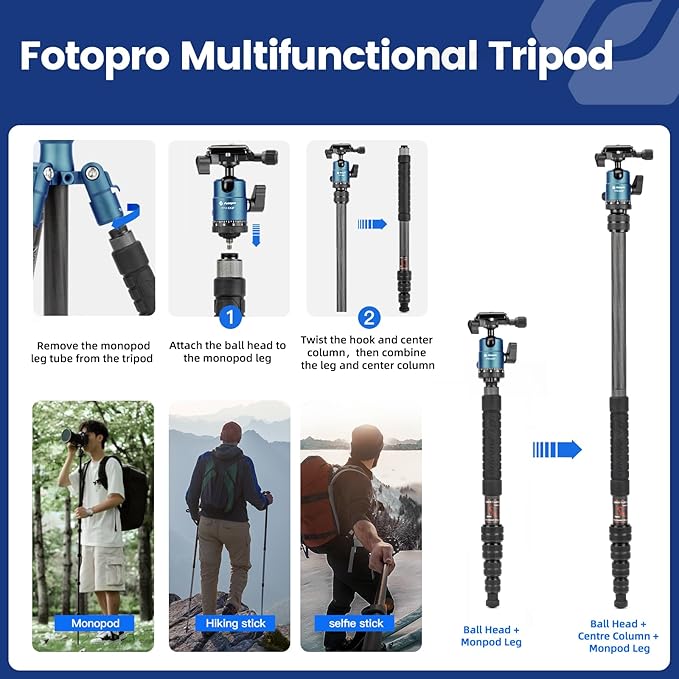 Fotopro Multifunctional Tripod

Remove the monopod leg tube from the tripod

1

Attach the ball head to the monopod leg

2

Twist the hook and center column，then combine the leg and center column

Monopod

Hiking stick

selfie stick

Ball Head + Monpod Leg

Ball Head + Centre Column + Monpod Leg