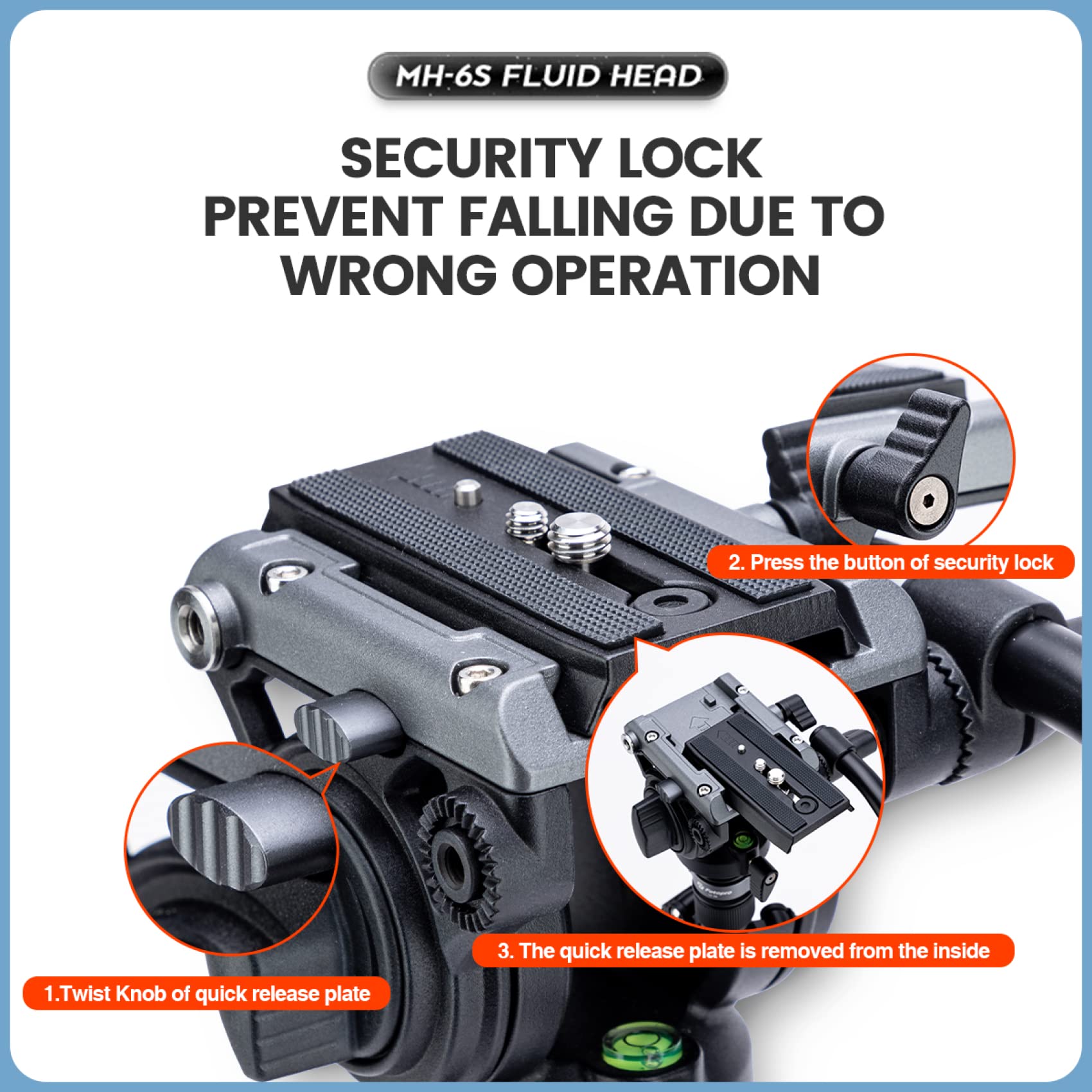 MH-6S FLUID HEAD

SECURITY LOCK
PREVENT FALLING DUE TO
WRONG OPERATION

2. Press the button of security lock

3. The quick release plate is removed from the inside

1.Twist Knob of quick release plate