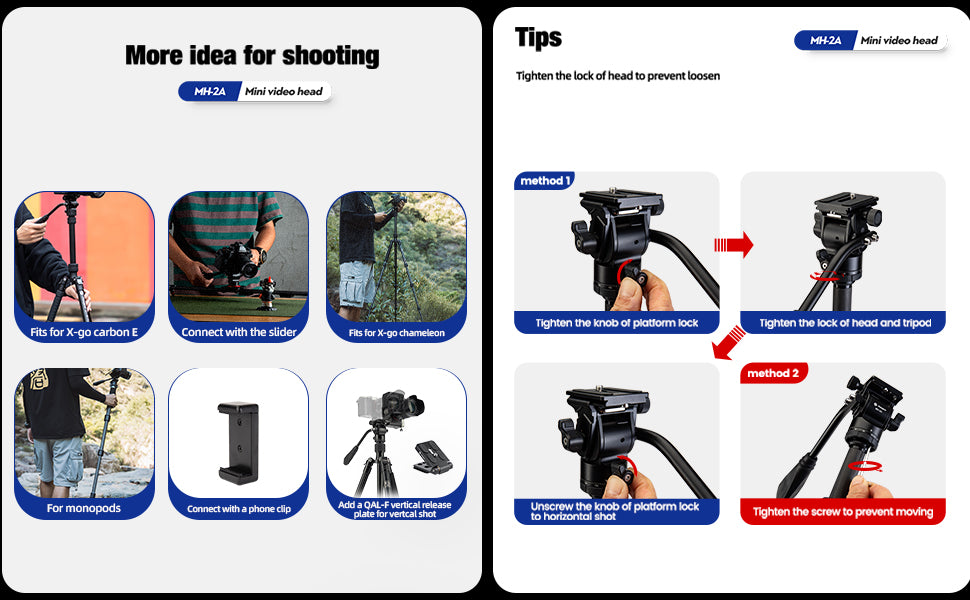 More idea for shooting

MH-2A Mini video head

Fits for X-go carbon E

Connect with the slider

Fits for X-go chameleon

For monopods

Connect with a phone clip

Add a QAL-F vertical release plate for vertcal shot

Tips

MH-2A Mini video head

Tighten the lock of head to prevent loosen

method 1

Tighten the knob of platform lock

Tighten the lock of head and tripod

Unscrew the knob of platform lock to horizontal shot

method 2

Tighten the screw to prevent moving