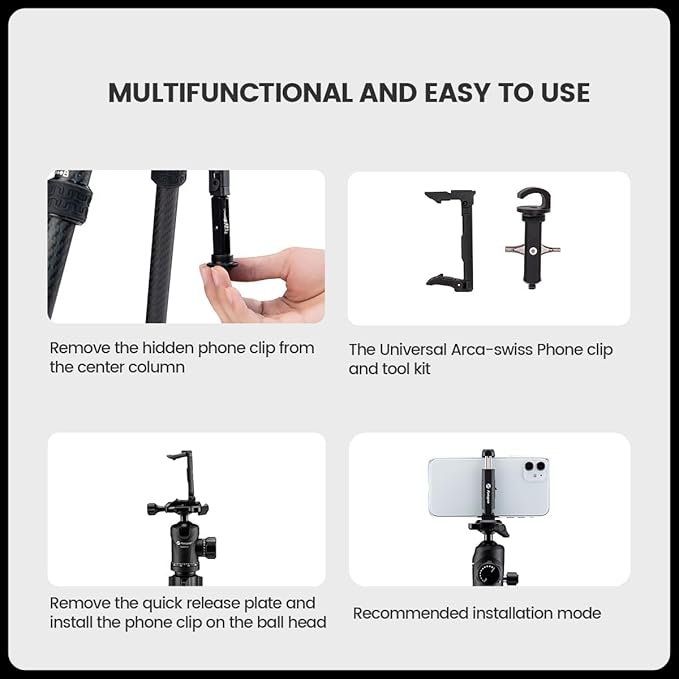 MULTIFUNCTIONAL AND EASY TO USE

Remove the hidden phone clip from the center column

The Universal Arca-swiss Phone clip and tool kit

Remove the quick release plate and install the phone clip on the ball head

Recommended installation mode